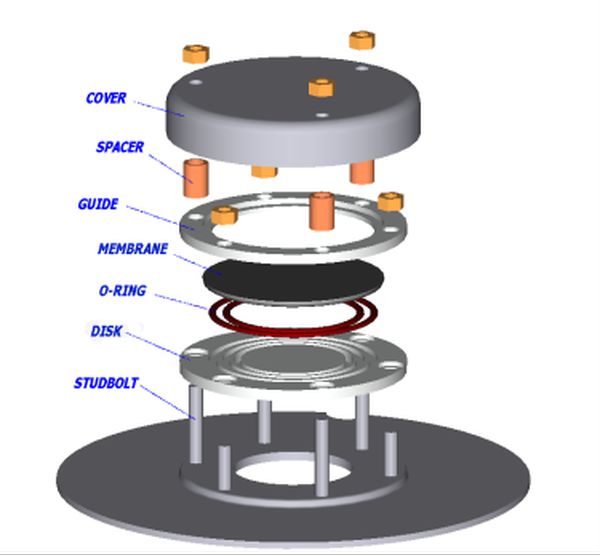 COVER
SPACER
GUIDE
MEMBRANE
O-RING
DISK
STUDBOLT